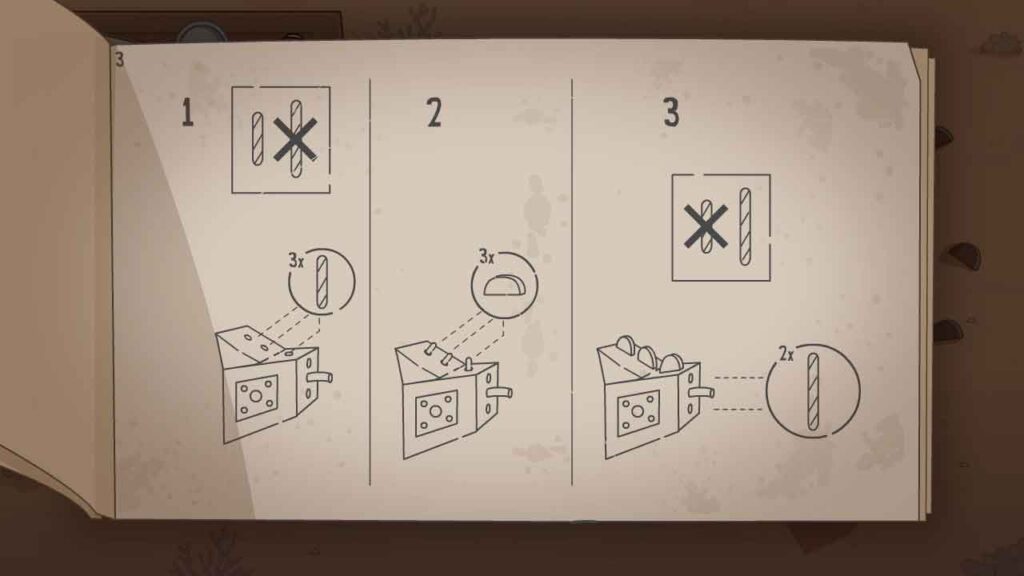 3

1

3x

2

3x

3

2x